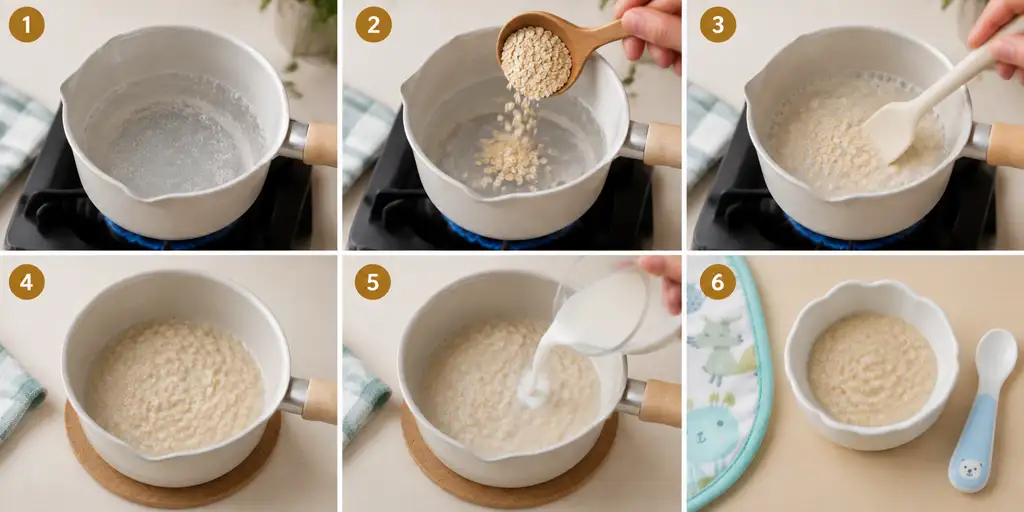 1

2

3

4

5

6