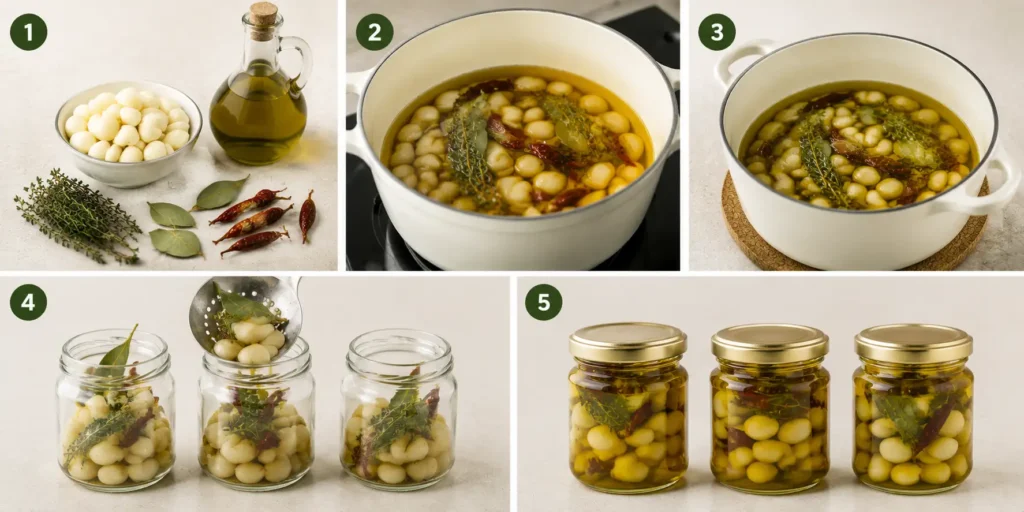 1

2

3

4

5