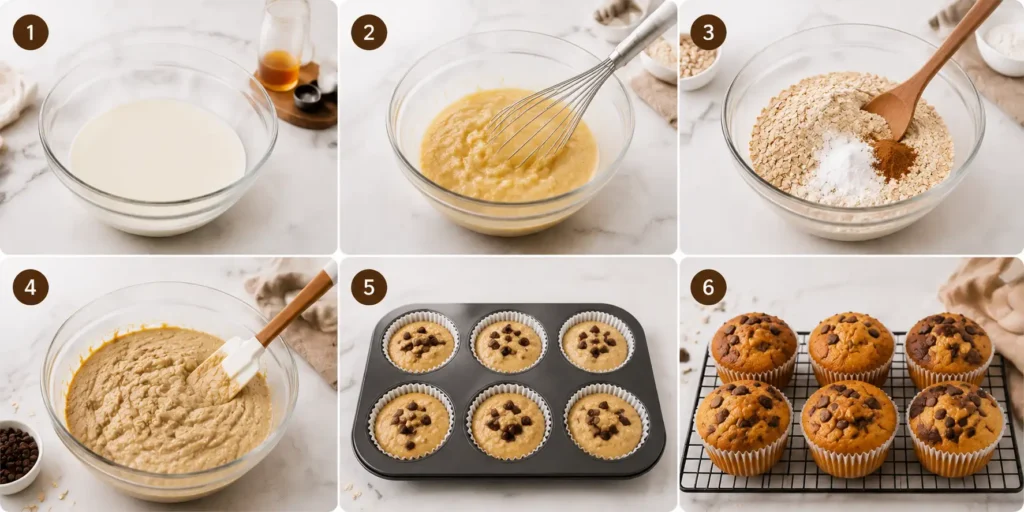 1

2

3

4

5

6