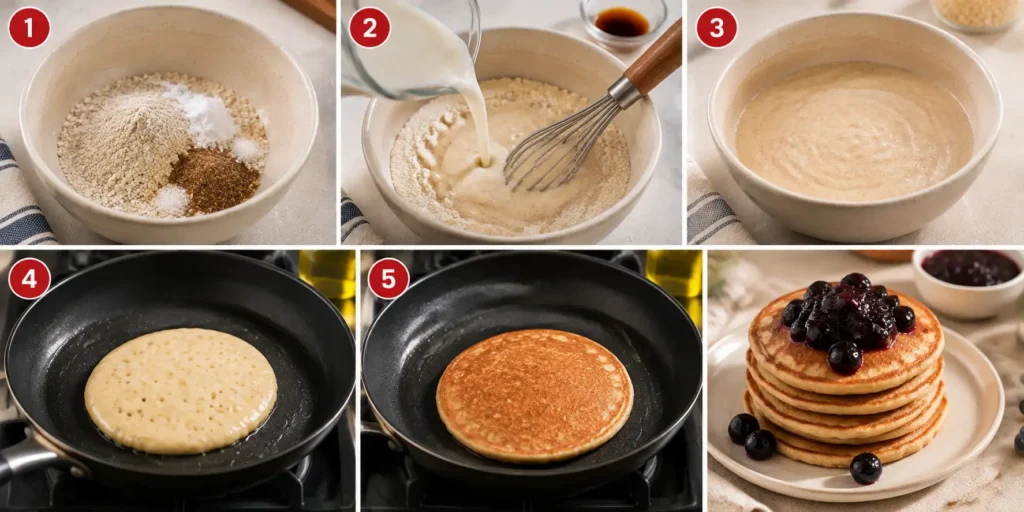 1

2

3

4

5